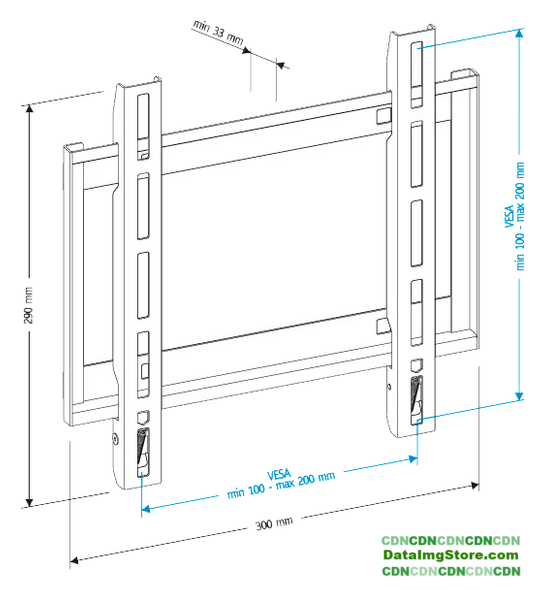 min 33 mm

290 mm

VESA
min 100 - max 200 mm

VESA
min 100 - max 200 mm

300 mm

CDNCDNCDNCDNCDN
DataImgStore.com
CDNCDNCDNCDNCDN