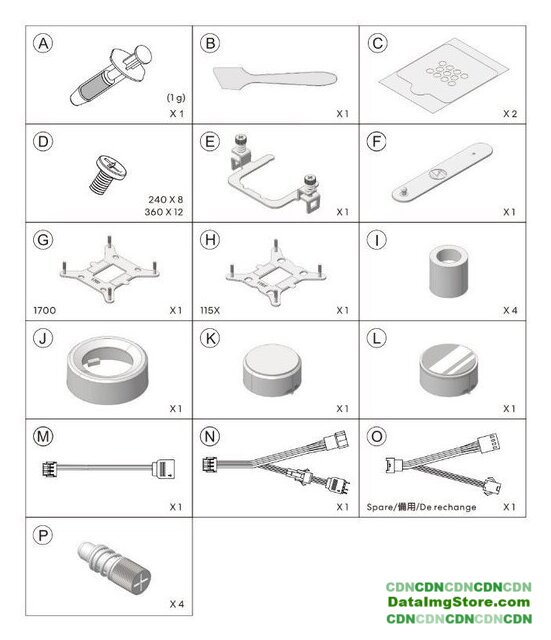 | | | |
|---|---|---|
| A (1g) X 1 | B X 1 | C X 2 |
| D 240 X 8 360 X 12 | E X 1 | F X 1 |
| G 1700 X 1 | H 115X X 1 | I X 4 |
| J X 1 | K X 1 | L X 1 |
| M X 1 | N X 1 | O Spare/備用/De rechange X 1 |
| P X 4 | | |

CDNCDNCDNCDNCDN
DataImgStore.com
CDNCDNCDNCDNCDN