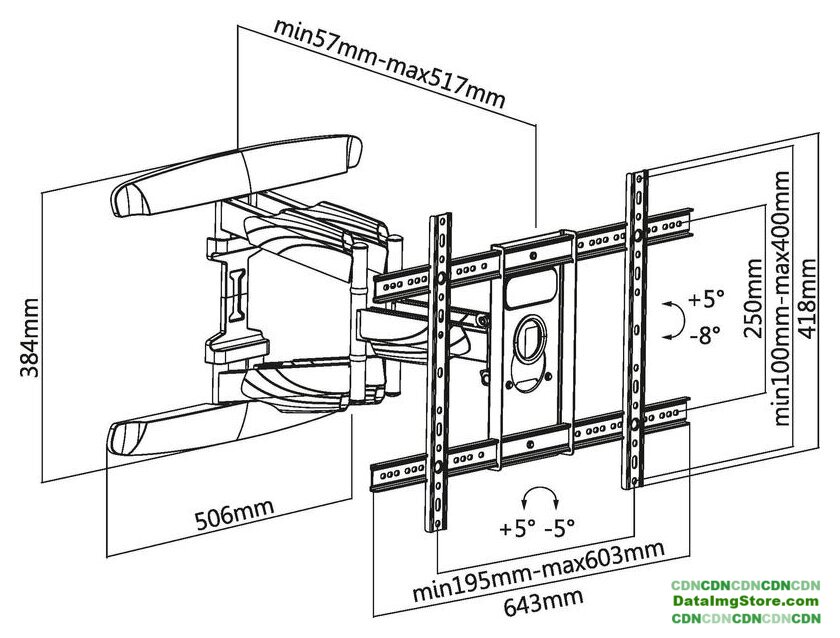 min57mm-max517mm

384mm

506mm

+5°
-8°

250mm

min100mm-max400mm

418mm

+5° -5°

min195mm-max603mm

643mm

CDNCDNCDNCDNCDN
DataImgStore.com
CDNCDNCDNCDNCDN