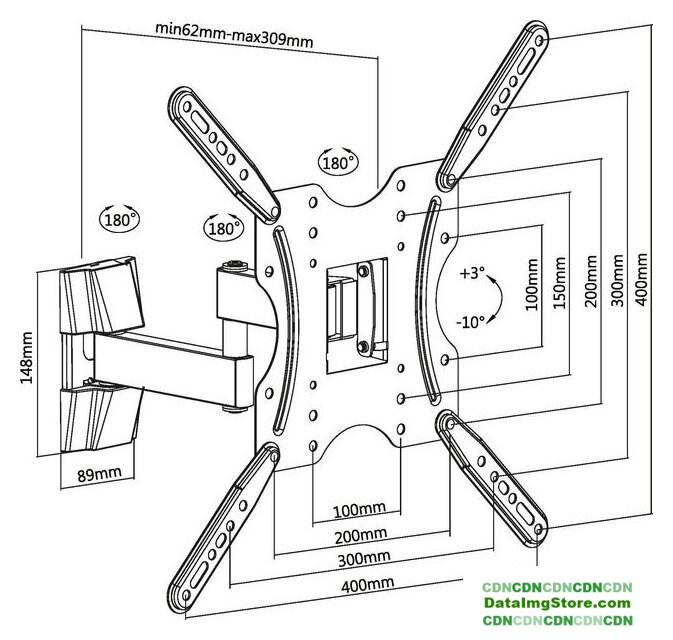 min62mm-max309mm

180°

180°

180°

+3°

-10°

100mm

150mm

200mm

300mm

400mm

148mm

89mm

100mm

200mm

300mm

400mm

CDNCDNCDNCDNCDN
DataImgStore.com
CDNCDNCDNCDNCDN