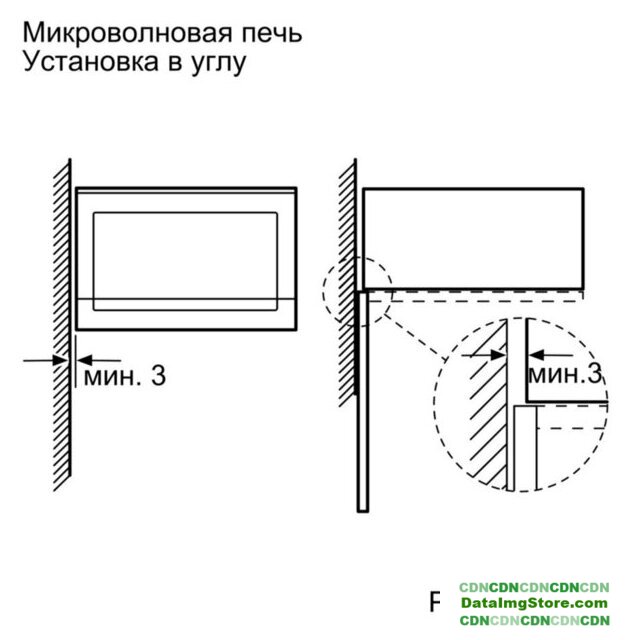 Микроволновая печь
Установка в углу

мин. 3

мин.3

F

CDNCDNCDNCDNCDN
DataImgStore.com
CDNCDNCDNCDNCDN