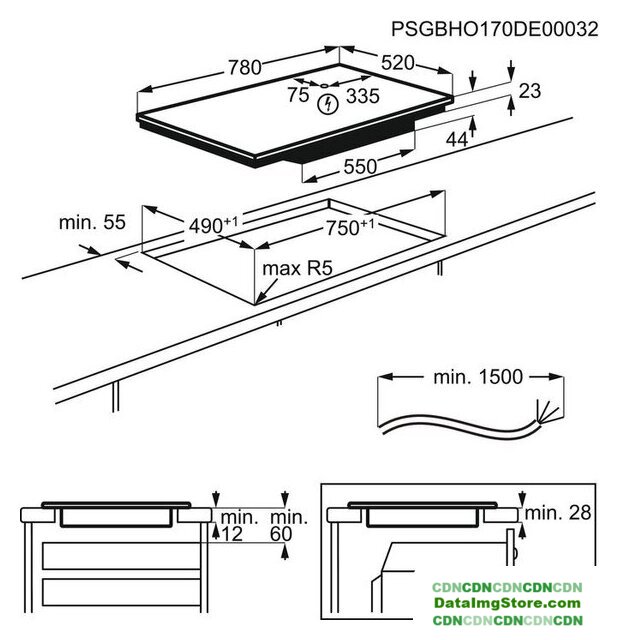 PSGBHO170DE00032

780
520
75
335
23
44
550

min. 55
$490^{+1}$
$750^{+1}$
max R5

min. 1500

min.
12
min.
60

min. 28

CDNCDNCDNCDNCDN
DataImgStore.com
CDNCDNCDNCDNCDN