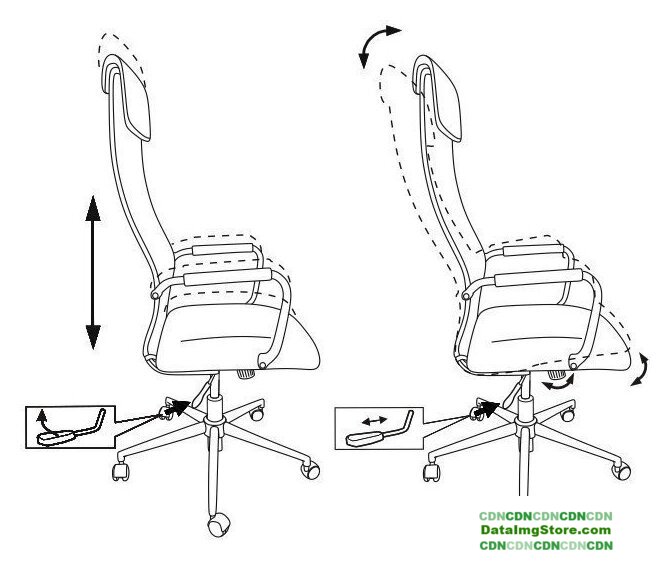 CDNCDNCDNCDNCDN
DataImgStore.com
CDNCDNCDNCDNCDN