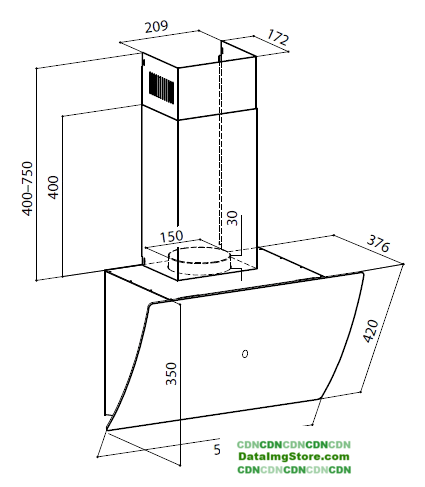 209
172
400–750
400
30
150
376
420
350
5
CDNCDNCDNCDNCDN
DataImgStore.com
CDNCDNCDNCDNCDN