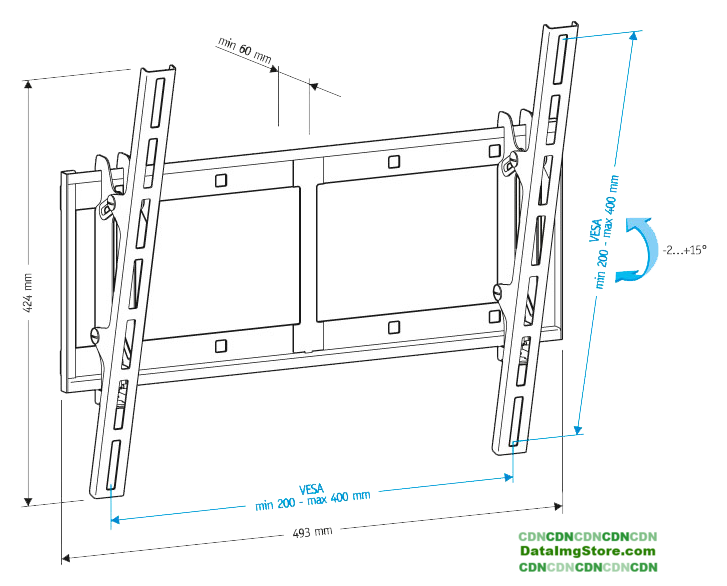 min 60 mm

424 mm

VESA
min 200 - max 400 mm

-2...+15°

VESA
min 200 - max 400 mm

493 mm

CDNCDNCDNCDNCDN
DataImgStore.com
CDNCDNCDNCDNCDN