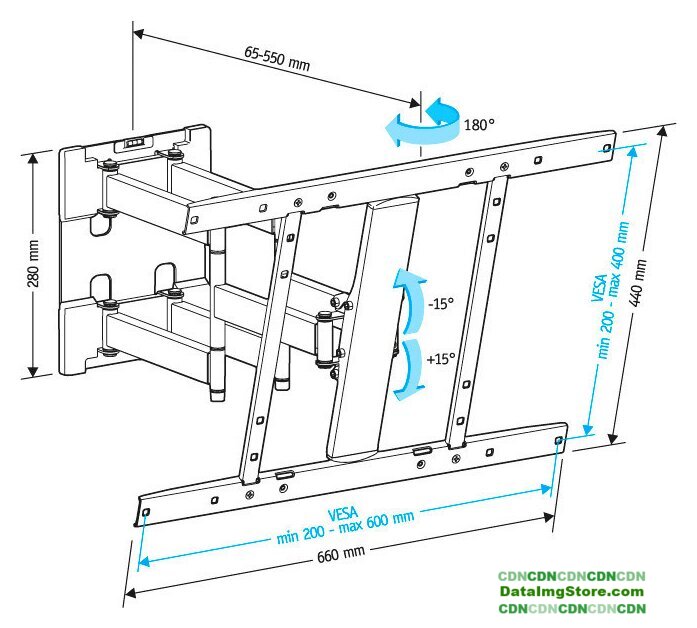 65-550 mm

180°

280 mm

-15°

+15°

VESA
min 200 - max 400 mm

440 mm

VESA
min 200 - max 600 mm

660 mm

CDNCDNCDNCDNCDN
DataImgStore.com
CDNCDNCDNCDNCDN