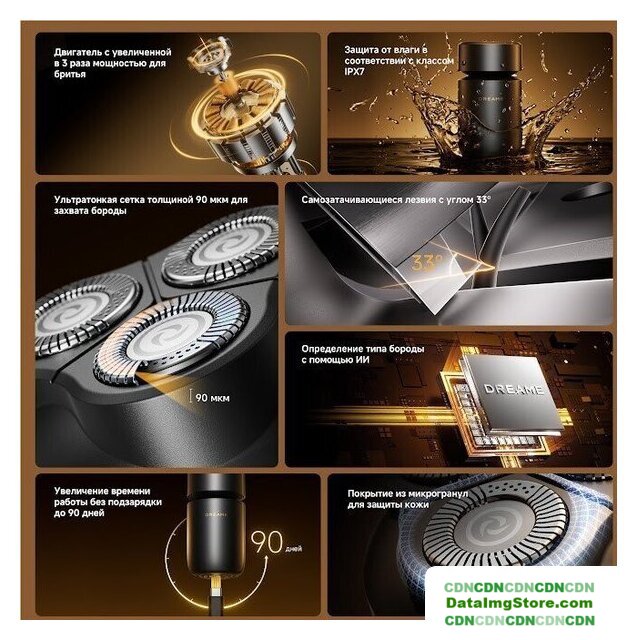 Двигатель с увеличенной в 3 раза мощностью для бритья

Защита от влаги в соответствии с классом IPX7

DREAME

Ультратонкая сетка толщиной 90 мкм для захвата бороды

90 мкм

Самозатачивающиеся лезвия с углом 33°

33°

Определение типа бороды с помощью ИИ

DREAME

Увеличение времени работы без подзарядки до 90 дней

DREAME

90 дней

Покрытие из микрогранул для защиты кожи

CDNCDNCDNCDNCDN
DataImgStore.com
CDNCDNCDNCDNCDN