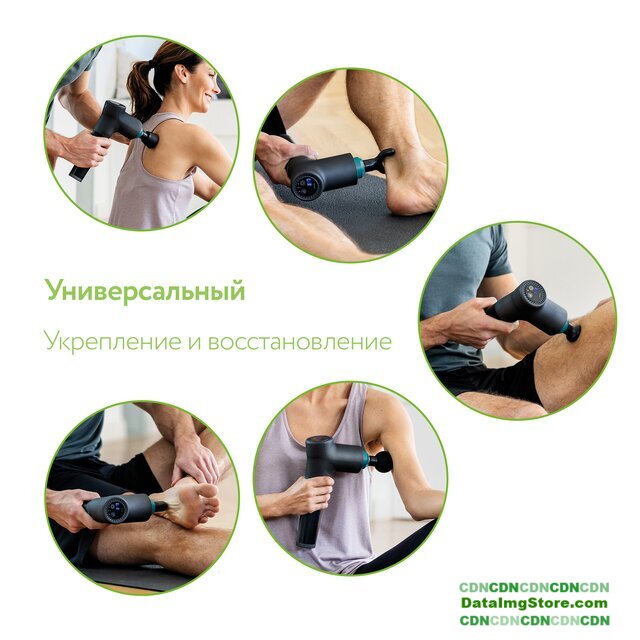 Универсальный

Укрепление и восстановление

CDNCDNCDNCDNCDN
DataImgStore.com
CDNCDNCDNCDNCDN