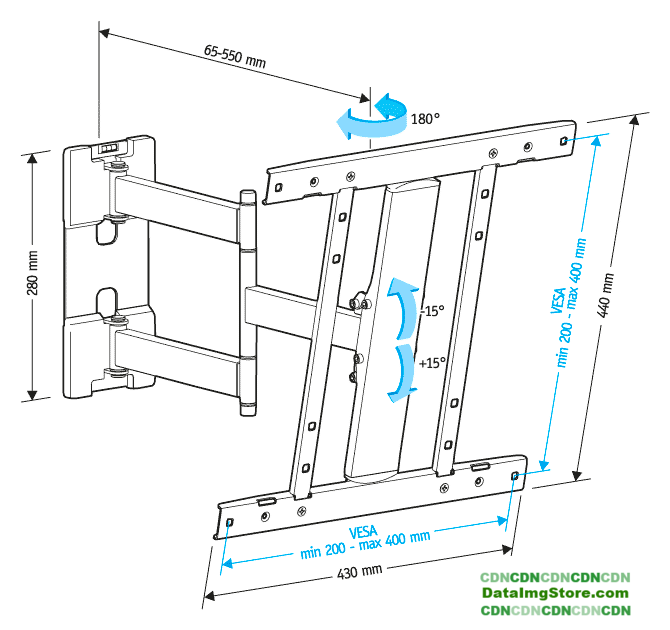 65-550 mm

180°

280 mm

-15°

+15°

VESA
min 200 - max 400 mm

440 mm

VESA
min 200 - max 400 mm

430 mm

CDNCDNCDNCDNCDN
DataImgStore.com
CDNCDNCDNCDNCDN