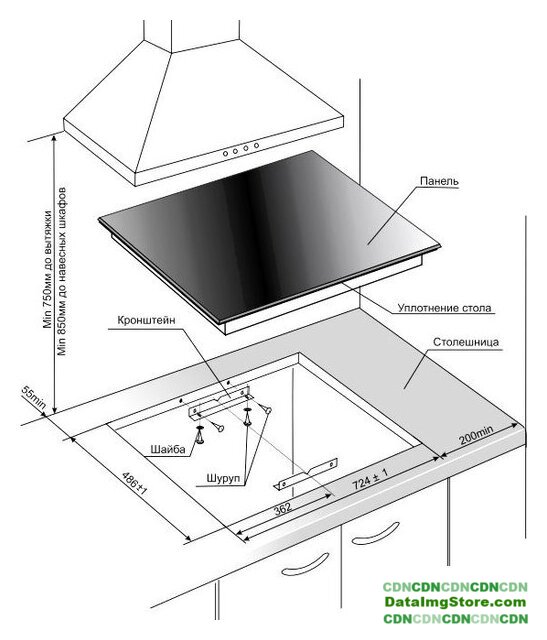 Min 750мм до вытяжки
Min 850мм до навесных шкафов

Панель

Уплотнение стола

Кронштейн

Столешница

55min

Шайба

Шуруп

486±1

362

724 ± 1

200min

CDNCDNCDNCDNCDN
DataImgStore.com
CDNCDNCDNCDNCDN