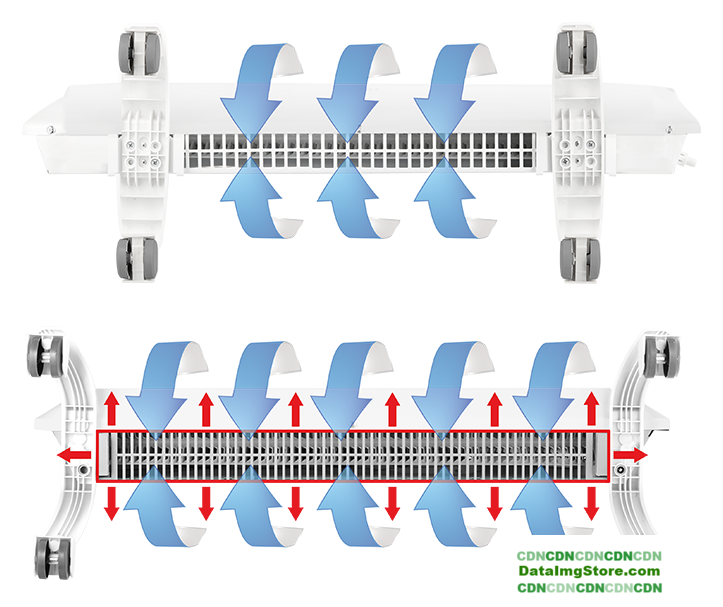 CDNCDNCDNCDNCDN
DataImgStore.com
CDNCDNCDNCDNCDN