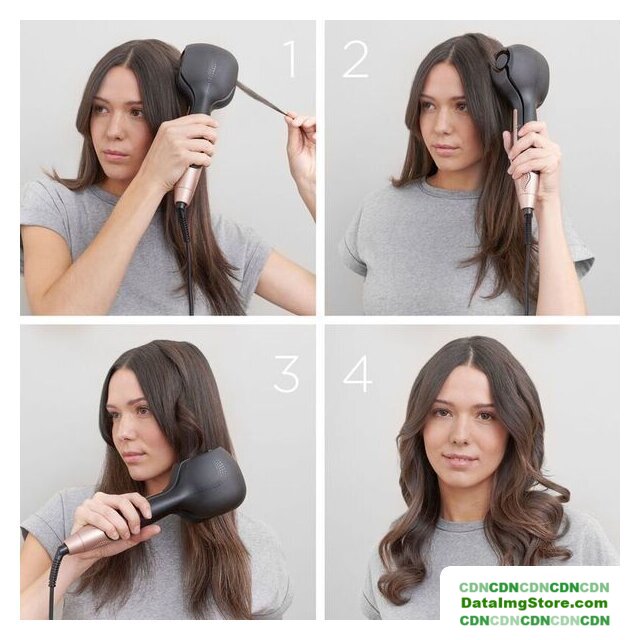 1

2

3

4

CDNCDNCDNCDNCDN
DataImgStore.com
CDNCDNCDNCDNCDN