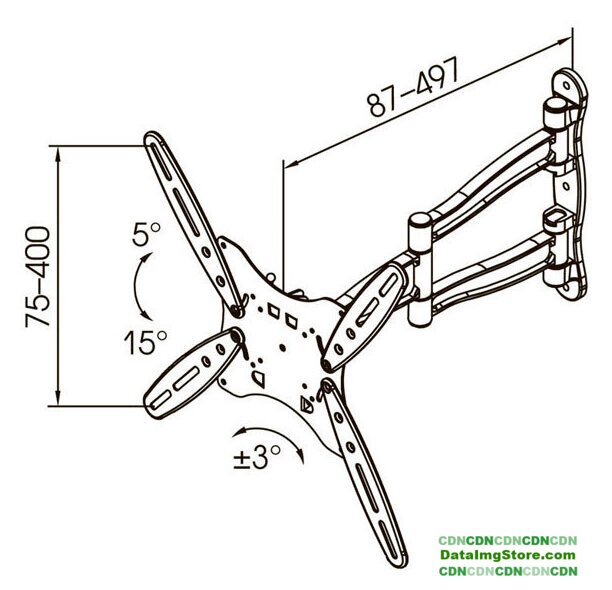 87–497

75–400

5°

15°

±3°

CDNCDNCDNCDNCDN
DataImgStore.com
CDNCDNCDNCDNCDN