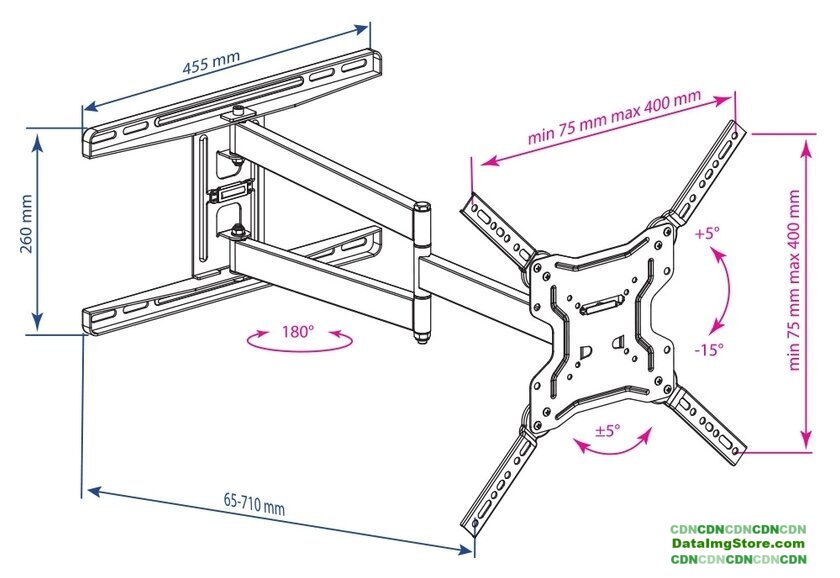 455 mm

260 mm

min 75 mm max 400 mm

min 75 mm max 400 mm

+5°

-15°

180°

±5°

65-710 mm

CDNCDNCDNCDNCDN
DataImgStore.com
CDNCDNCDNCDNCDN