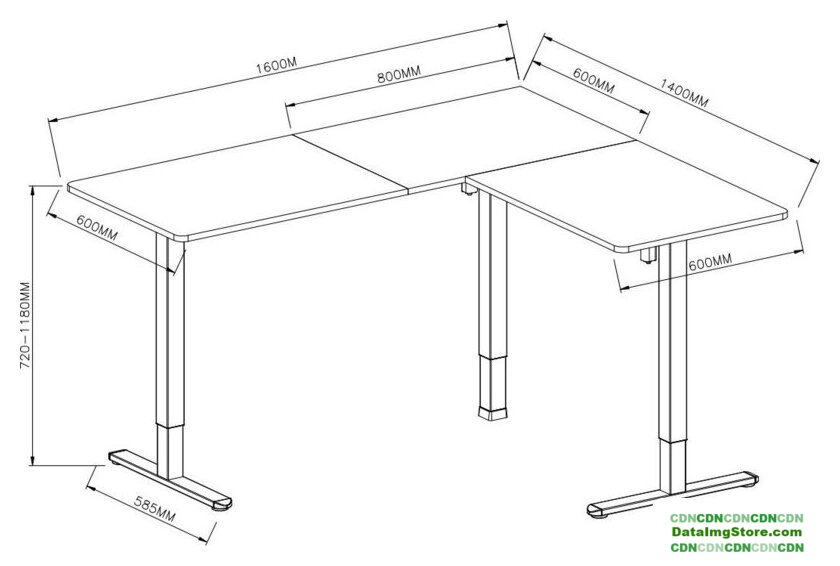 1600M
800MM
600MM
1400MM
600MM
600MM
720-1180MM
585MM
CDNCDNCDNCDNCDN
DataImgStore.com
CDNCDNCDNCDNCDN