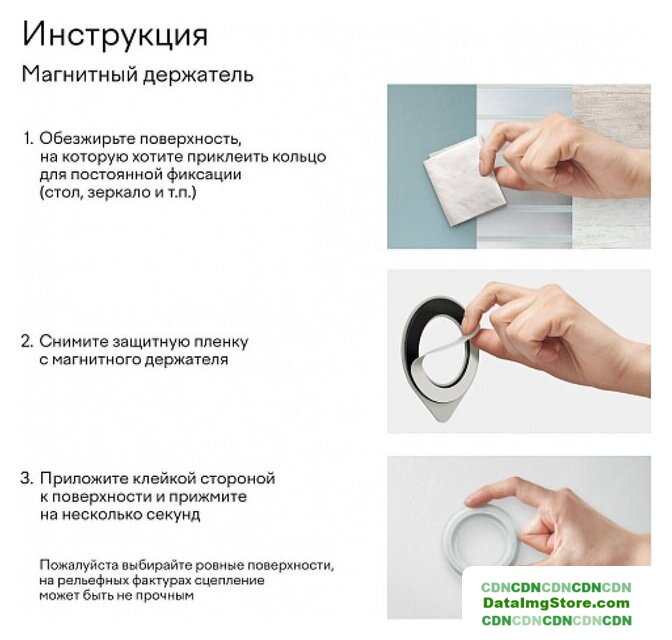 Инструкция

Магнитный держатель

1. Обезжирьте поверхность, на которую хотите приклеить кольцо для постоянной фиксации (стол, зеркало и т.п.)

2. Снимите защитную пленку с магнитного держателя

3. Приложите клейкой стороной к поверхности и прижмите на несколько секунд

Пожалуйста выбирайте ровные поверхности, на рельефных фактурах сцепление может быть не прочным

CDNCDNCDNCDNCDN
DataImgStore.com
CDNCDNCDNCDNCDN