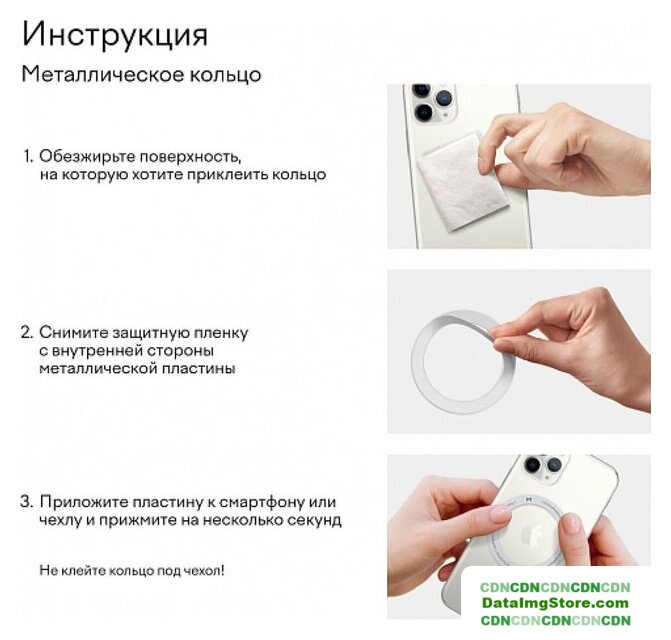 Инструкция

Металлическое кольцо

1. Обезжирьте поверхность, на которую хотите приклеить кольцо

2. Снимите защитную пленку с внутренней стороны металлической пластины

3. Приложите пластину к смартфону или чехлу и прижмите на несколько секунд

Не клейте кольцо под чехол!

CDNCDNCDNCDNCDN
DataImgStore.com
CDNCDNCDNCDNCDN