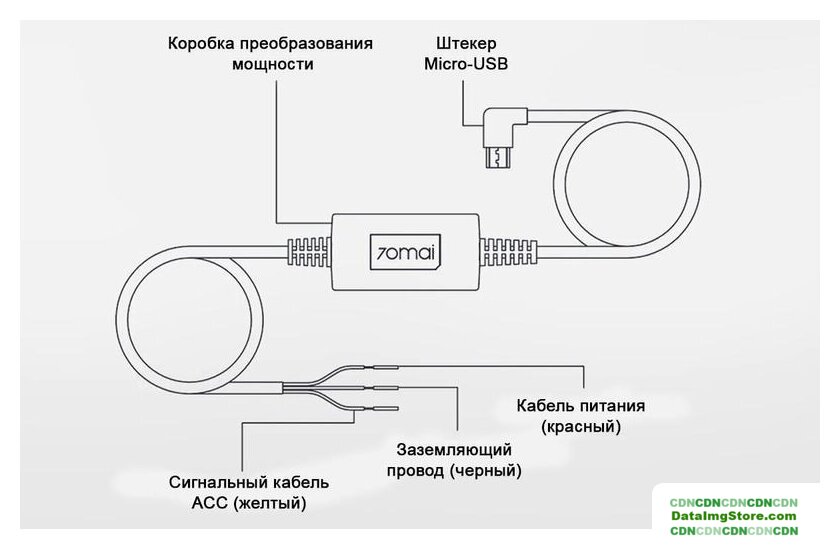 Коробка преобразования мощности

Штекер Micro-USB

70mai

Кабель питания (красный)

Заземляющий провод (черный)

Сигнальный кабель ACC (желтый)

CDNCDNCDNCDNCDN
DataImgStore.com
CDNCDNCDNCDNCDN