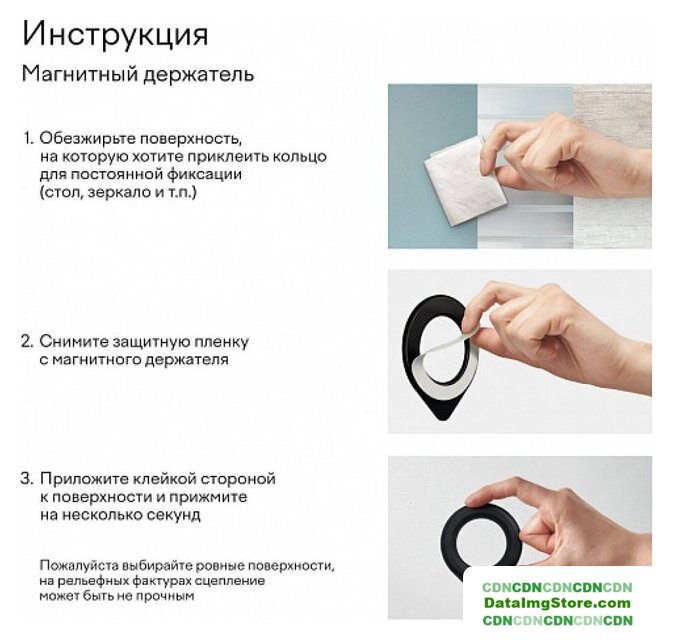 Инструкция

Магнитный держатель

1. Обезжирьте поверхность, на которую хотите приклеить кольцо для постоянной фиксации (стол, зеркало и т.п.)

2. Снимите защитную пленку с магнитного держателя

3. Приложите клейкой стороной к поверхности и прижмите на несколько секунд

Пожалуйста выбирайте ровные поверхности, на рельефных фактурах сцепление может быть не прочным

CDNCDNCDNCDNCDN
DataImgStore.com
CDNCDNCDNCDNCDN