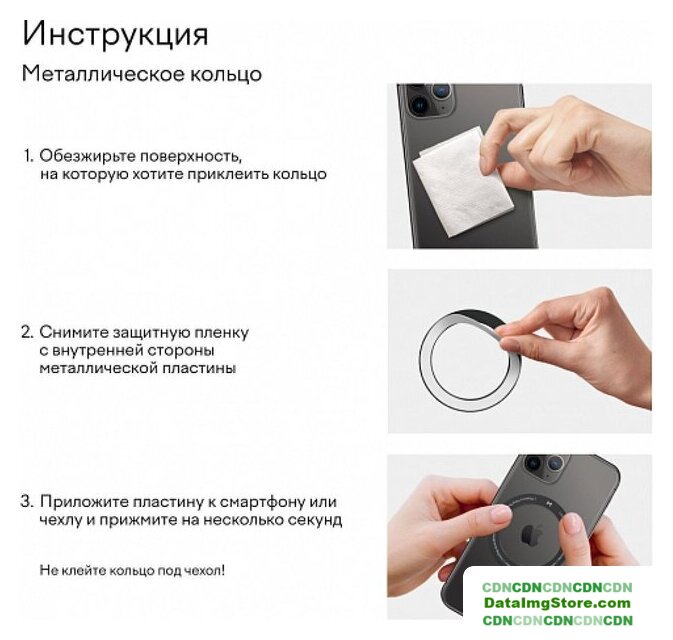 Инструкция

Металлическое кольцо

1. Обезжирьте поверхность, на которую хотите приклеить кольцо

2. Снимите защитную пленку с внутренней стороны металлической пластины

3. Приложите пластину к смартфону или чехлу и прижмите на несколько секунд

Не клейте кольцо под чехол!

CDNCDNCDNCDNCDN
DataImgStore.com
CDNCDNCDNCDNCDN