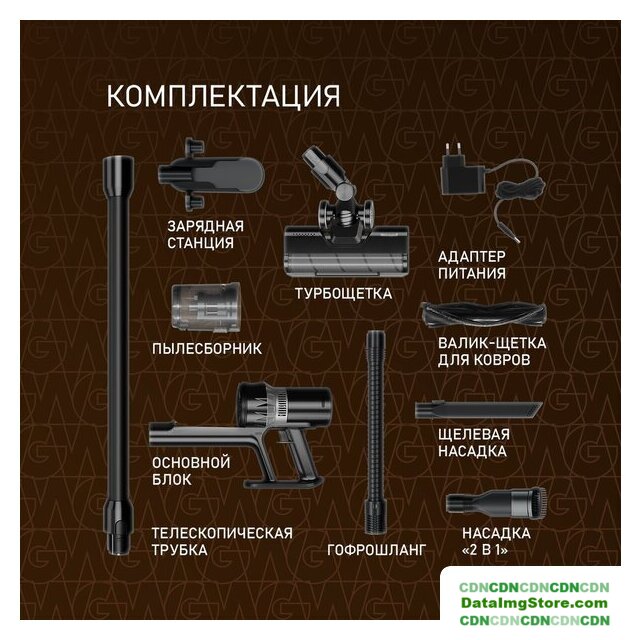 КОМПЛЕКТАЦИЯ

ЗАРЯДНАЯ СТАНЦИЯ

ТУРБОЩЕТКА

АДАПТЕР ПИТАНИЯ

ПЫЛЕСБОРНИК

ВАЛИК-ЩЕТКА ДЛЯ КОВРОВ

ЩЕЛЕВАЯ НАСАДКА

ОСНОВНОЙ БЛОК

ТЕЛЕСКОПИЧЕСКАЯ ТРУБКА

ГОФРОШЛАНГ

НАСАДКА «2 В 1»

CDNCDNCDNCDNCDN
DataImgStore.com
CDNCDNCDNCDNCDN