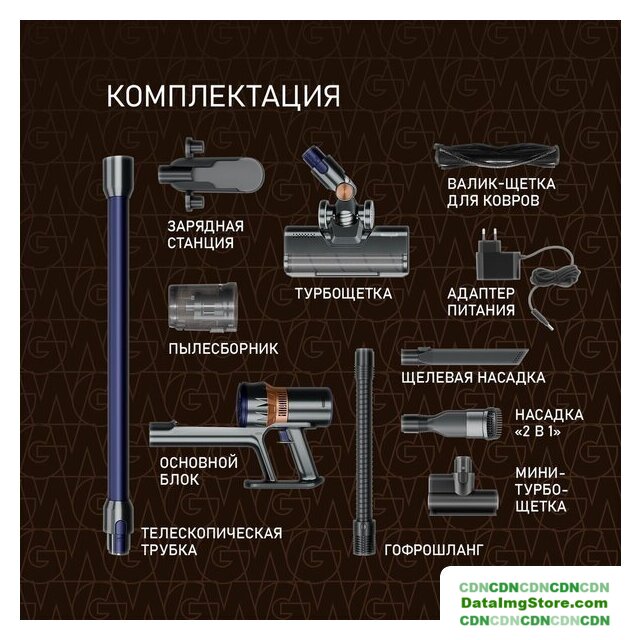 КОМПЛЕКТАЦИЯ

ЗАРЯДНАЯ СТАНЦИЯ

ТУРБОЩЕТКА

ВАЛИК-ЩЕТКА ДЛЯ КОВРОВ

АДАПТЕР ПИТАНИЯ

ПЫЛЕСБОРНИК

ЩЕЛЕВАЯ НАСАДКА

НАСАДКА «2 В 1»

ОСНОВНОЙ БЛОК

МИНИ-ТУРБО-ЩЕТКА

ТЕЛЕСКОПИЧЕСКАЯ ТРУБКА

ГОФРОШЛАНГ

CDNCDNCDNCDNCDN
DataImgStore.com
CDNCDNCDNCDNCDN