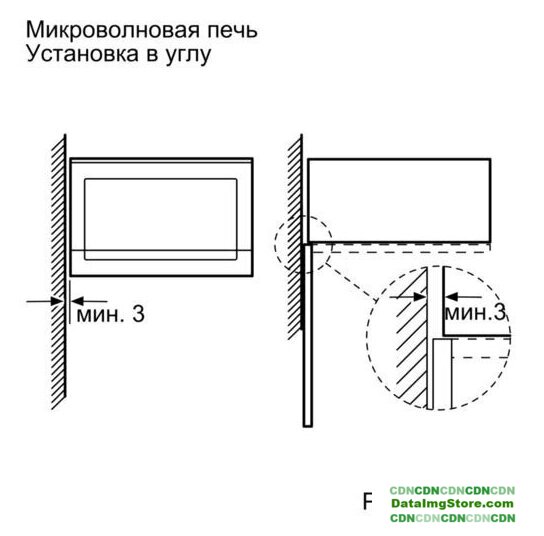 Микроволновая печь
Установка в углу

мин. 3

мин.3

F

CDNCDNCDNCDNCDN
DataImgStore.com
CDNCDNCDNCDNCDN