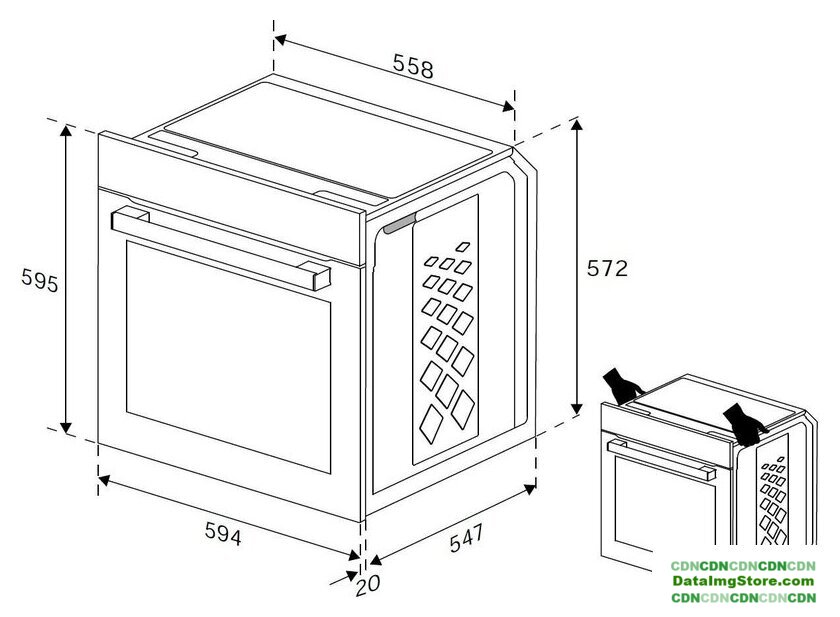 558

595

572

594

547

20

CDNCDNCDNCDNCDN
DataImgStore.com
CDNCDNCDNCDNCDN