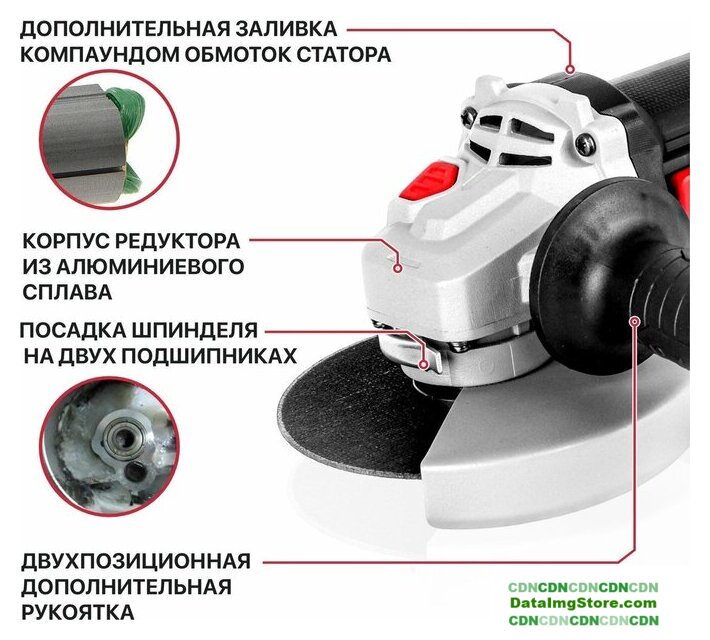 ДОПОЛНИТЕЛЬНАЯ ЗАЛИВКА КОМПАУНДОМ ОБМОТОК СТАТОРА

КОРПУС РЕДУКТОРА ИЗ АЛЮМИНИЕВОГО СПЛАВА

ПОСАДКА ШПИНДЕЛЯ НА ДВУХ ПОДШИПНИКАХ

ДВУХПОЗИЦИОННАЯ ДОПОЛНИТЕЛЬНАЯ РУКОЯТКА

CDNCDNCDNCDNCDN
DataImgStore.com
CDNCDNCDNCDNCDN