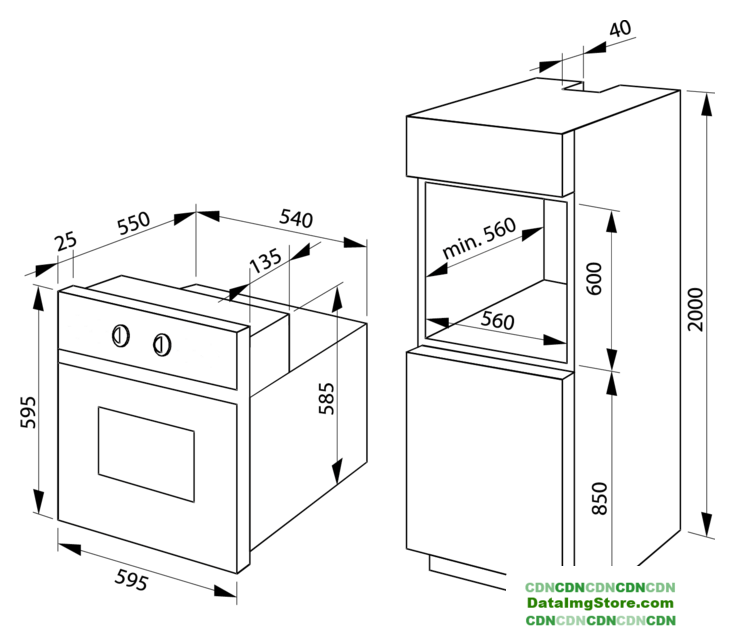 25
550
540
135
595
585
595
40
min. 560
600
560
2000
850
CDNCDNCDNCDNCDN
DataImgStore.com
CDNCDNCDNCDNCDN