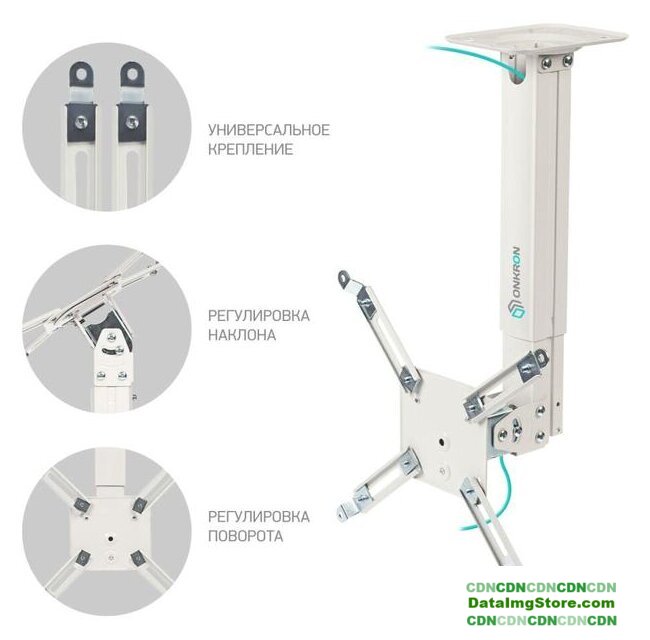 УНИВЕРСАЛЬНОЕ КРЕПЛЕНИЕ

РЕГУЛИРОВКА НАКЛОНА

РЕГУЛИРОВКА ПОВОРОТА

ONKRON

CDNCDNCDNCDNCDN
DataImgStore.com
CDNCDNCDNCDNCDN