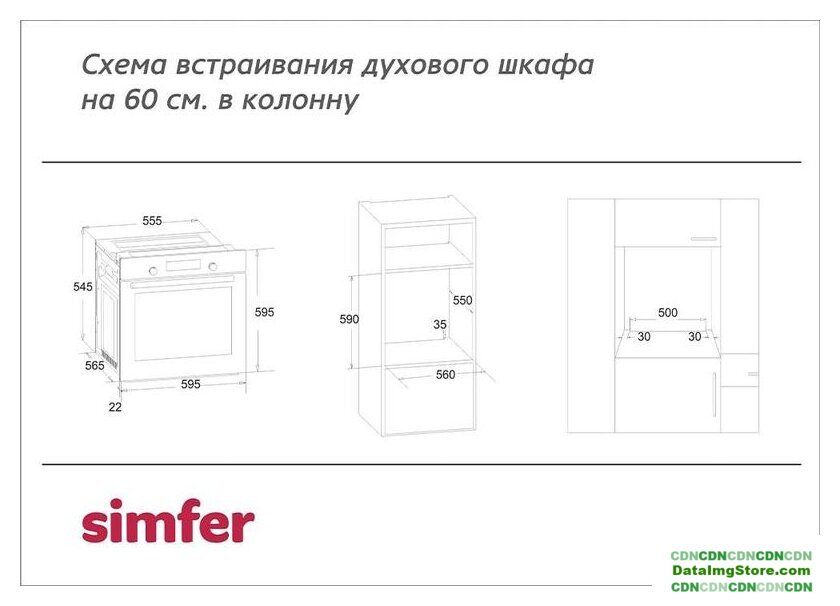 Схема встраивания духового шкафа на 60 см. в колонну

555
545
595
565
595
22

590
550
35
560

500
30
30

simfer

CDNCDNCDNCDNCDN
DataImgStore.com
CDNCDNCDNCDNCDN