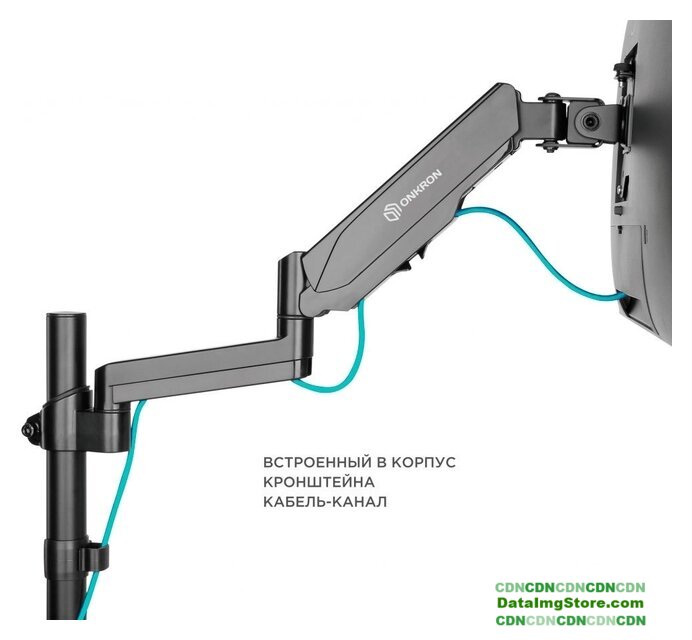 ONKRON

ВСТРОЕННЫЙ В КОРПУС КРОНШТЕЙНА КАБЕЛЬ-КАНАЛ

CDNCDNCDNCDNCDN
DataImgStore.com
CDNCDNCDNCDNCDN