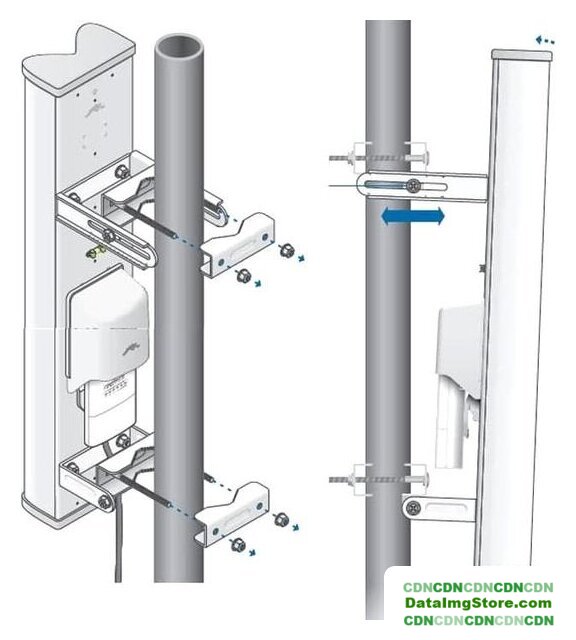 CDNCDNCDNCDNCDN
DataImgStore.com
CDNCDNCDNCDNCDN