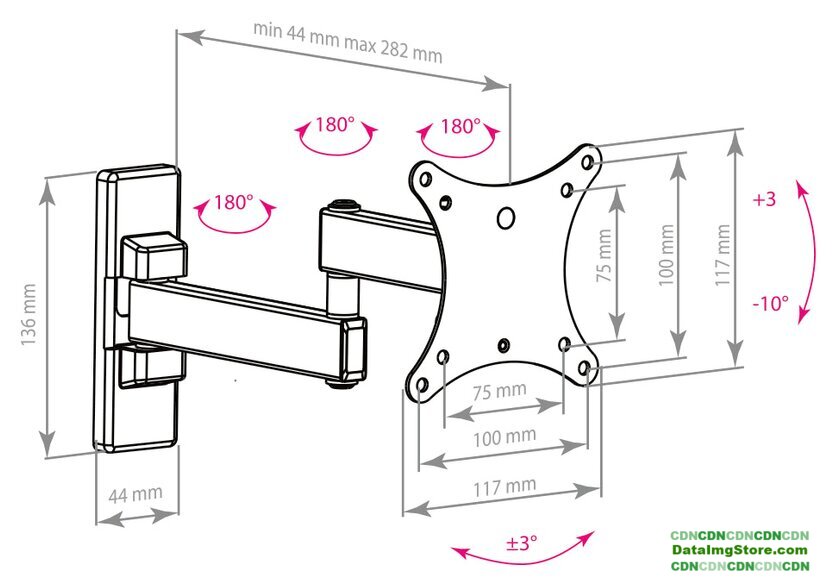 min 44 mm max 282 mm

180°

180°

180°

136 mm

44 mm

75 mm

100 mm

117 mm

+3

-10°

75 mm

100 mm

117 mm

±3°

CDNCDNCDNCDNCDN
DataImgStore.com
CDNCDNCDNCDNCDN