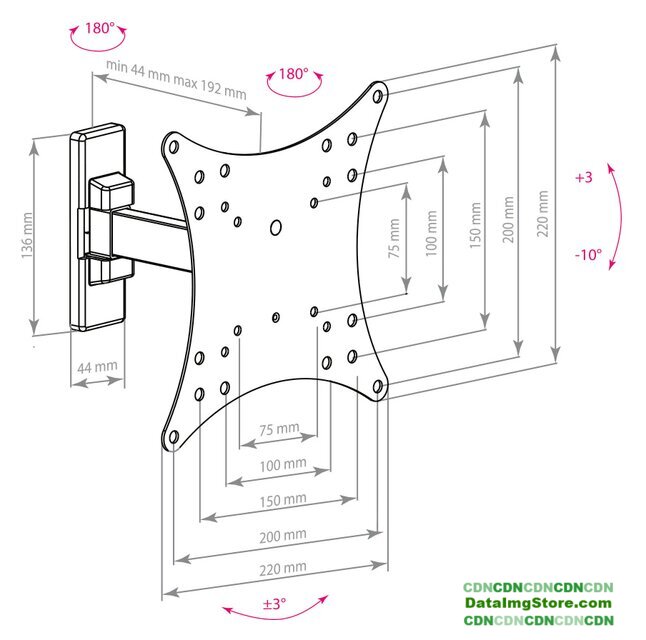 180°

min 44 mm max 192 mm

180°

136 mm

44 mm

75 mm

100 mm

150 mm

200 mm

220 mm

+3

-10°

75 mm

100 mm

150 mm

200 mm

220 mm

±3°

CDNCDNCDNCDNCDN
DataImgStore.com
CDNCDNCDNCDNCDN