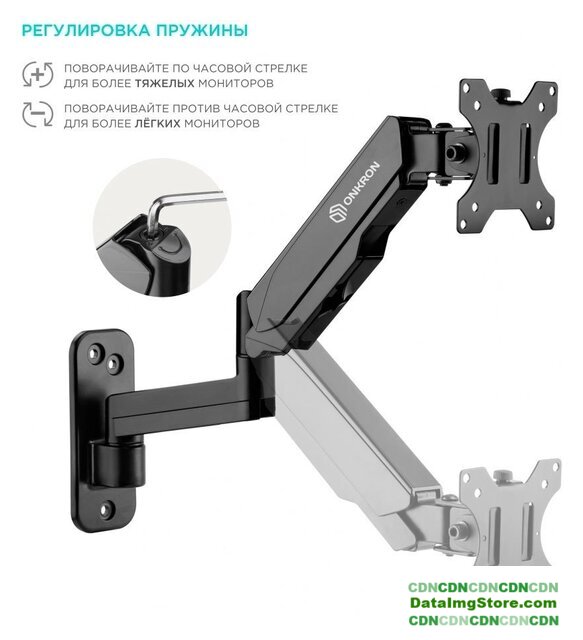 РЕГУЛИРОВКА ПРУЖИНЫ

ПОВОРАЧИВАЙТЕ ПО ЧАСОВОЙ СТРЕЛКЕ ДЛЯ БОЛЕЕ ТЯЖЕЛЫХ МОНИТОРОВ

ПОВОРАЧИВАЙТЕ ПРОТИВ ЧАСОВОЙ СТРЕЛКЕ ДЛЯ БОЛЕЕ ЛЁГКИХ МОНИТОРОВ

ONKRON

CDNCDNCDNCDNCDN
DataImgStore.com
CDNCDNCDNCDNCDN