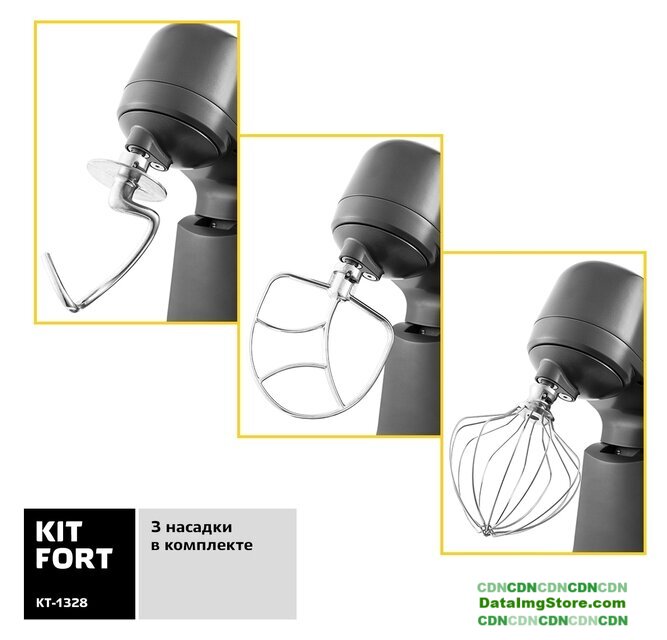 KIT FORT

KT-1328

3 насадки в комплекте

CDNCDNCDNCDNCDN
DataImgStore.com
CDNCDNCDNCDNCDN