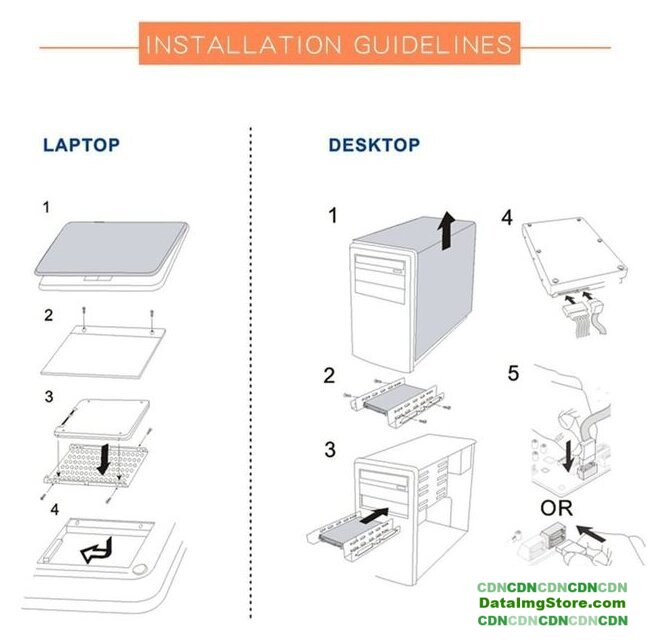 INSTALLATION GUIDELINES

LAPTOP

1

2

3

4

DESKTOP

1

2

3

4

5

OR

CDNCDNCDNCDNCDN
DataImgStore.com
CDNCDNCDNCDNCDN