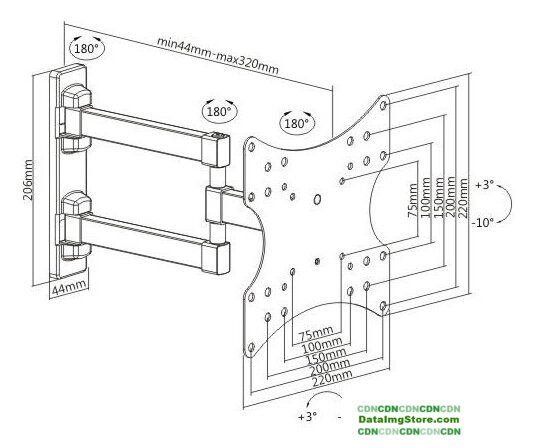 180°
min44mm-max320mm
180°
180°
206mm
44mm
75mm
100mm
150mm
200mm
220mm
+3°
-10°
75mm
100mm
150mm
200mm
220mm
+3°
-
CDNCDNCDNCDNCDN
DataImgStore.com
CDNCDNCDNCDNCDN