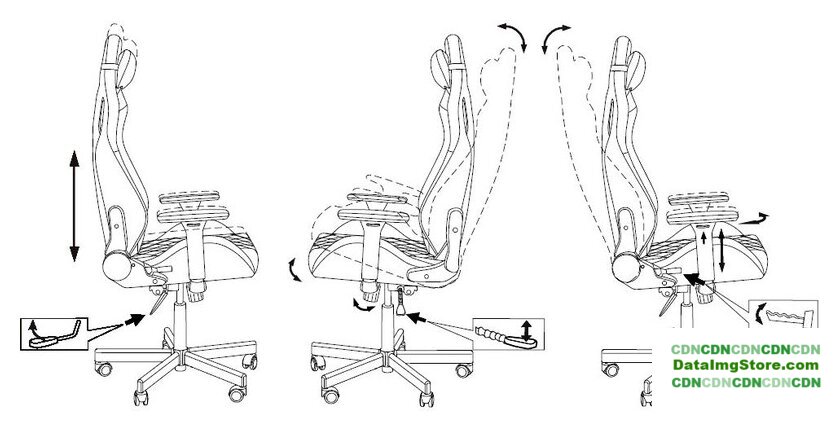 CDNCDNCDNCDNCDN
DataImgStore.com
CDNCDNCDNCDNCDN