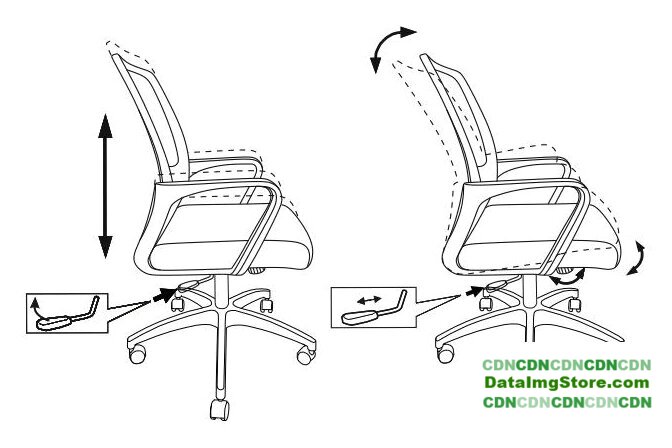 CDNCDNCDNCDNCDN
DataImgStore.com
CDNCDNCDNCDNCDN