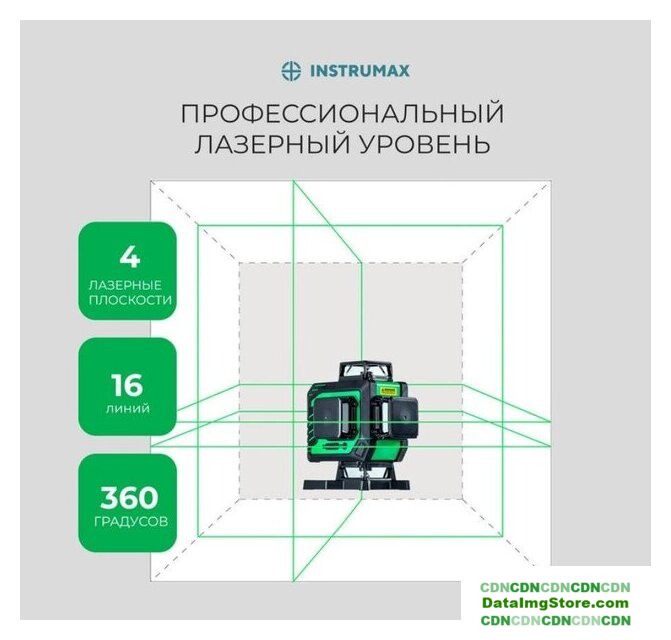 INSTRUMAX

ПРОФЕССИОНАЛЬНЫЙ ЛАЗЕРНЫЙ УРОВЕНЬ

4
ЛАЗЕРНЫЕ ПЛОСКОСТИ

16
ЛИНИЙ

360
ГРАДУСОВ

CDNCDNCDNCDNCDN
DataImgStore.com
CDNCDNCDNCDNCDN