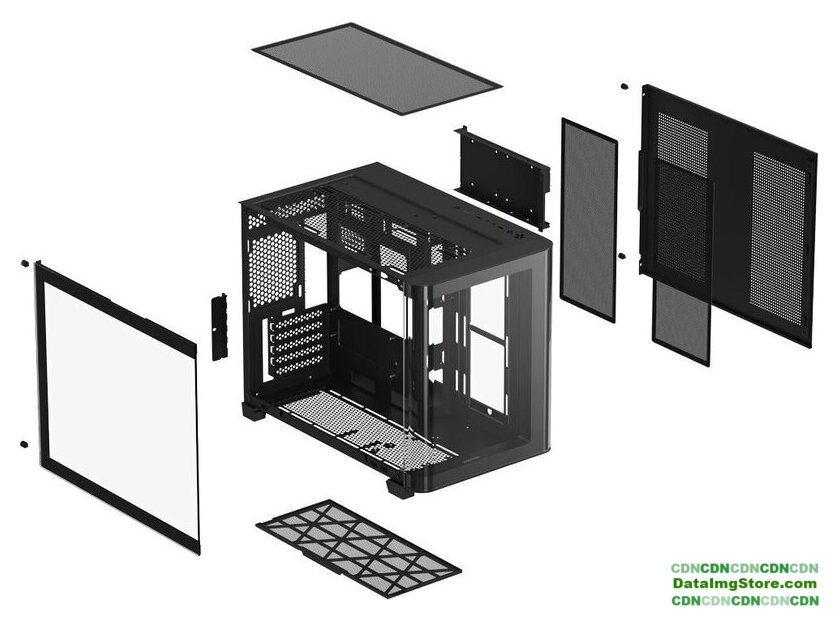 CDNCDNCDNCDNCDN
DataImgStore.com
CDNCDNCDNCDNCDN