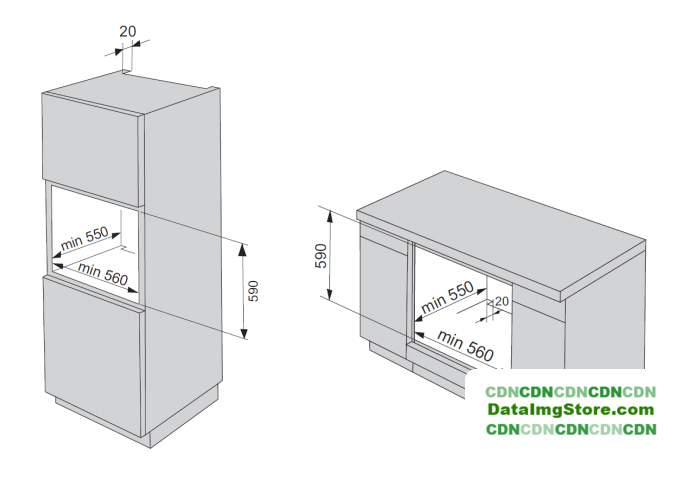 20

min 550

min 560

590

590

min 550

20

min 560

CDNCDNCDNCDNCDN
DataImgStore.com
CDNCDNCDNCDNCDN