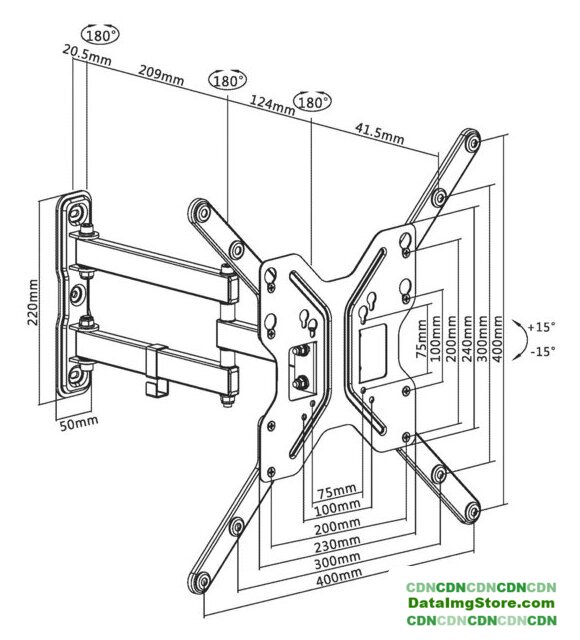 180°
20.5mm
209mm
180°
124mm
180°
41.5mm
220mm
50mm
75mm
100mm
200mm
240mm
300mm
400mm
+15°
-15°
75mm
100mm
200mm
230mm
300mm
400mm
CDNCDNCDNCDNCDN
DataImgStore.com
CDNCDNCDNCDNCDN