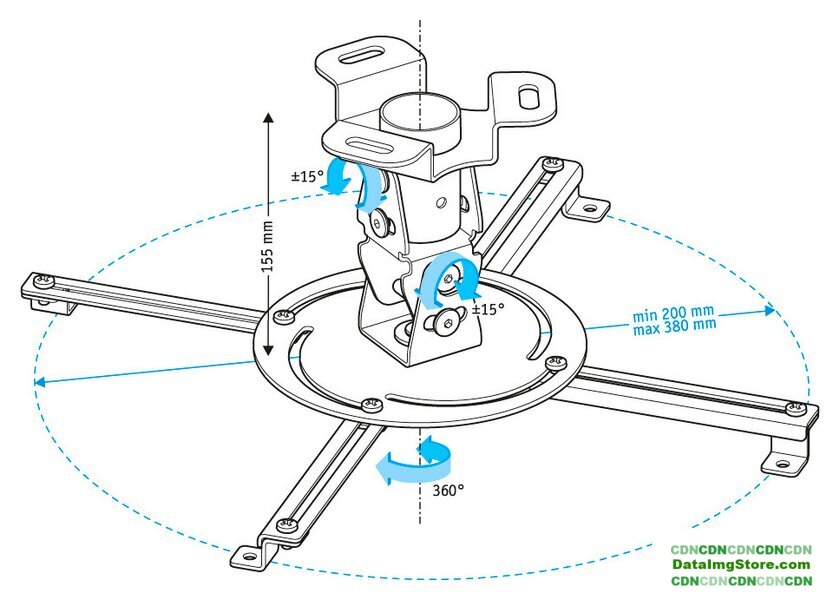 ±15°

155 mm

±15°

min 200 mm
max 380 mm

360°

CDNCDNCDNCDNCDN
DataImgStore.com
CDNCDNCDNCDNCDN