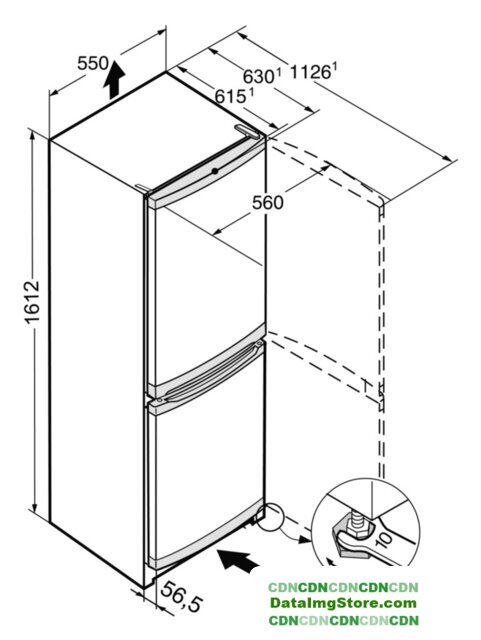 550

$630^1$ $1126^1$

$615^1$

560

1612

10

56,5

CDNCDNCDNCDNCDN
DataImgStore.com
CDNCDNCDNCDNCDN