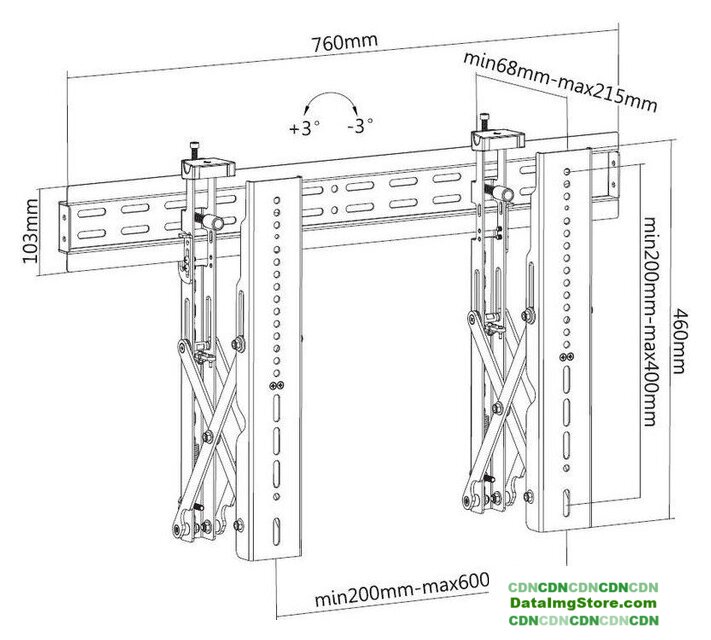 760mm

min68mm-max215mm

+3°

-3°

103mm

min200mm-max400mm

460mm

min200mm-max600

CDNCDNCDNCDNCDN
DataImgStore.com
CDNCDNCDNCDNCDN