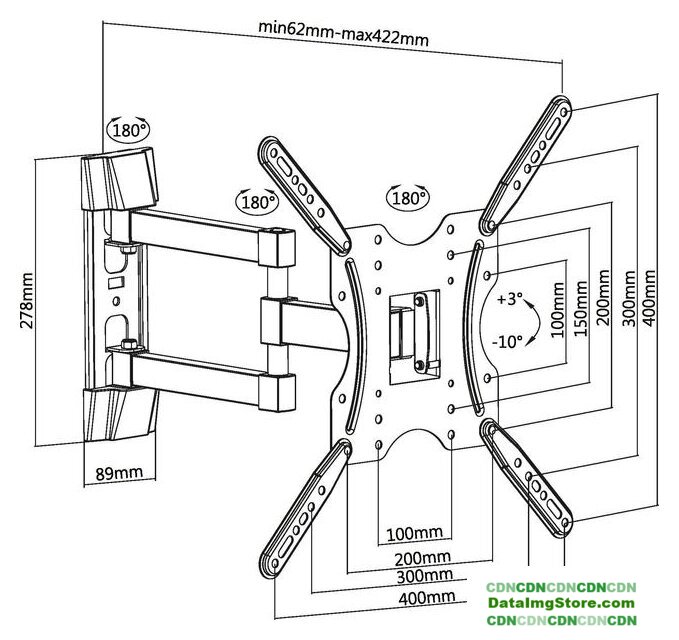 min62mm-max422mm

180°

180°

180°

278mm

89mm

+3°

-10°

100mm

150mm

200mm

300mm

400mm

100mm

200mm

300mm

400mm

CDNCDNCDNCDNCDN
DataImgStore.com
CDNCDNCDNCDNCDN